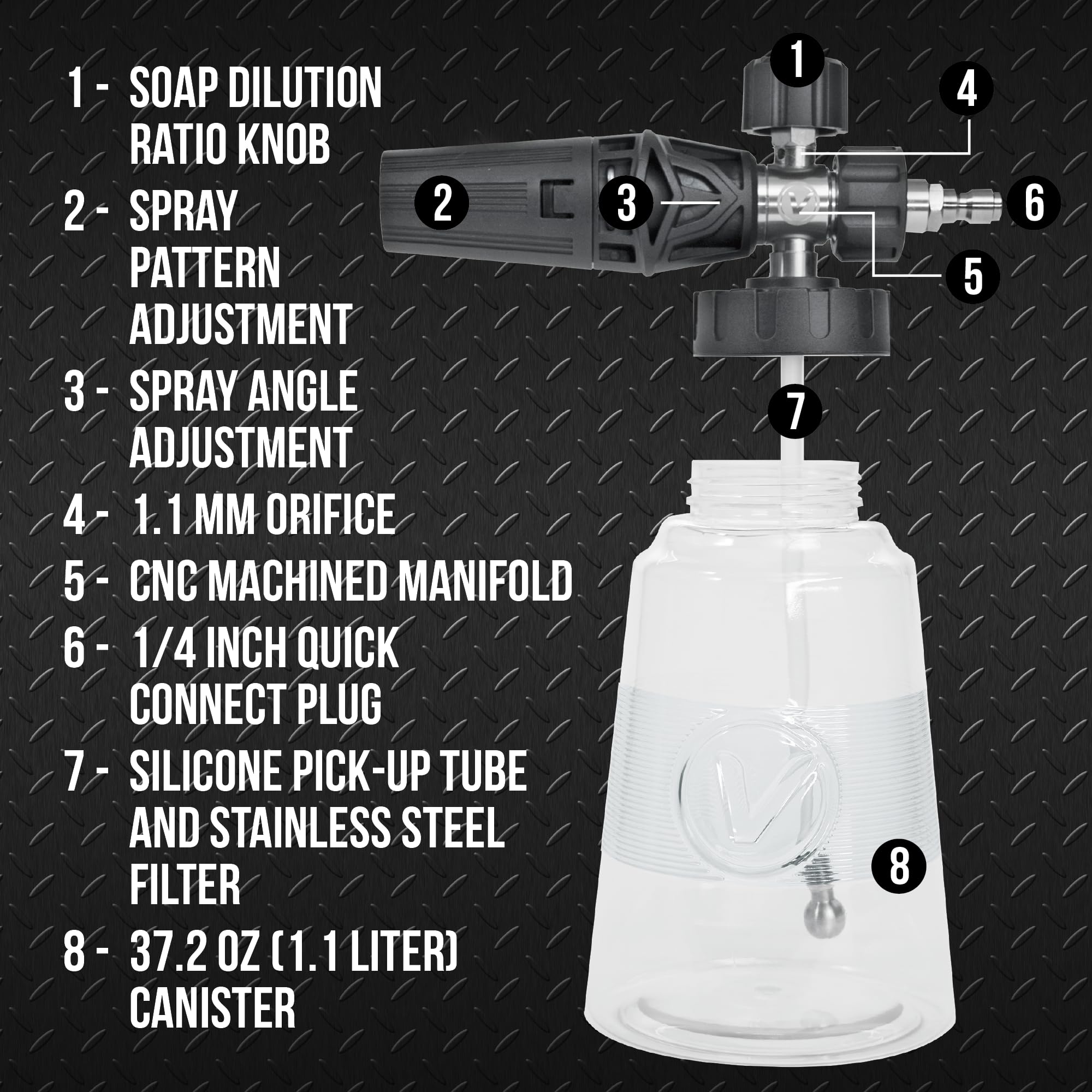 1 - SOAP DILUTION RATIO KNOB

2 - SPRAY PATTERN ADJUSTMENT

3 - SPRAY ANGLE ADJUSTMENT

4 - 1.1 MM ORIFICE

5 - CNC MACHINED MANIFOLD

6 - 1/4 INCH QUICK CONNECT PLUG

7 - SILICONE PICK-UP TUBE AND STAINLESS STEEL FILTER

8 - 37.2 OZ (1.1 LITER) CANISTER

1
4
2
3
6
5
7
8